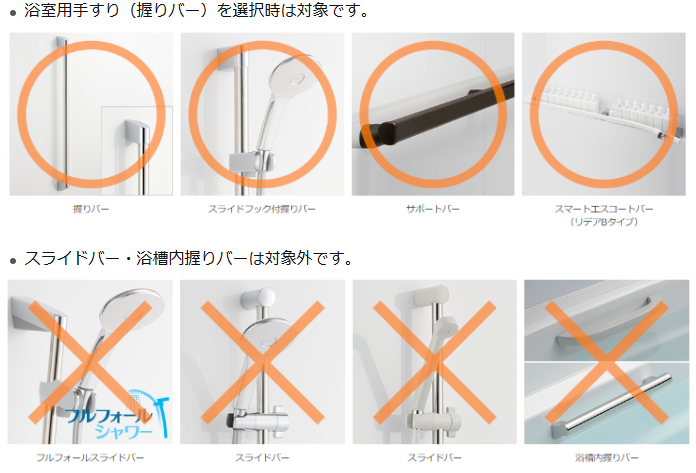 ● 浴室用手すり（握りバー）を選択時は対象です。

握りバー

スライドフック付握りバー

サポートバー

スマートエスコートバー
（リデアBタイプ）

● スライドバー・浴槽内握りバーは対象外です。

フルフォール
シャワー

フルフォールスライドバー

スライドバー

スライドバー

浴槽内握りバー