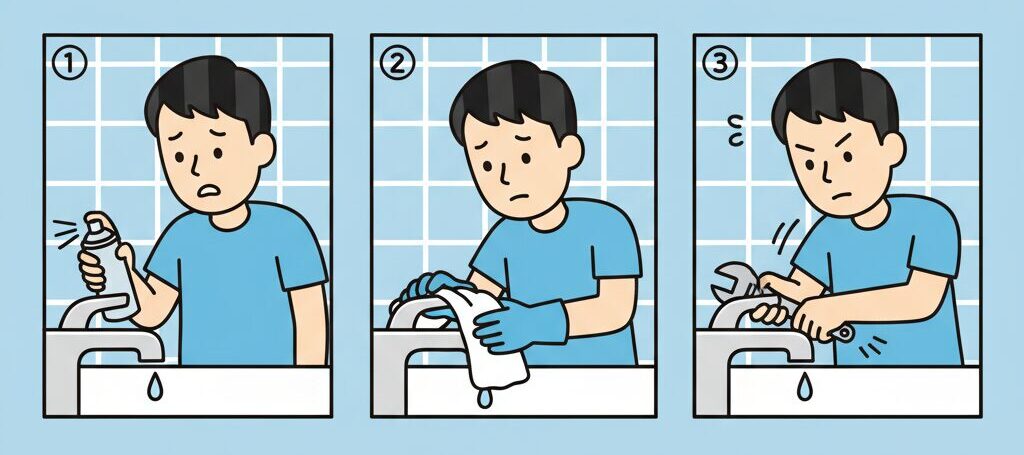 ①

②

③