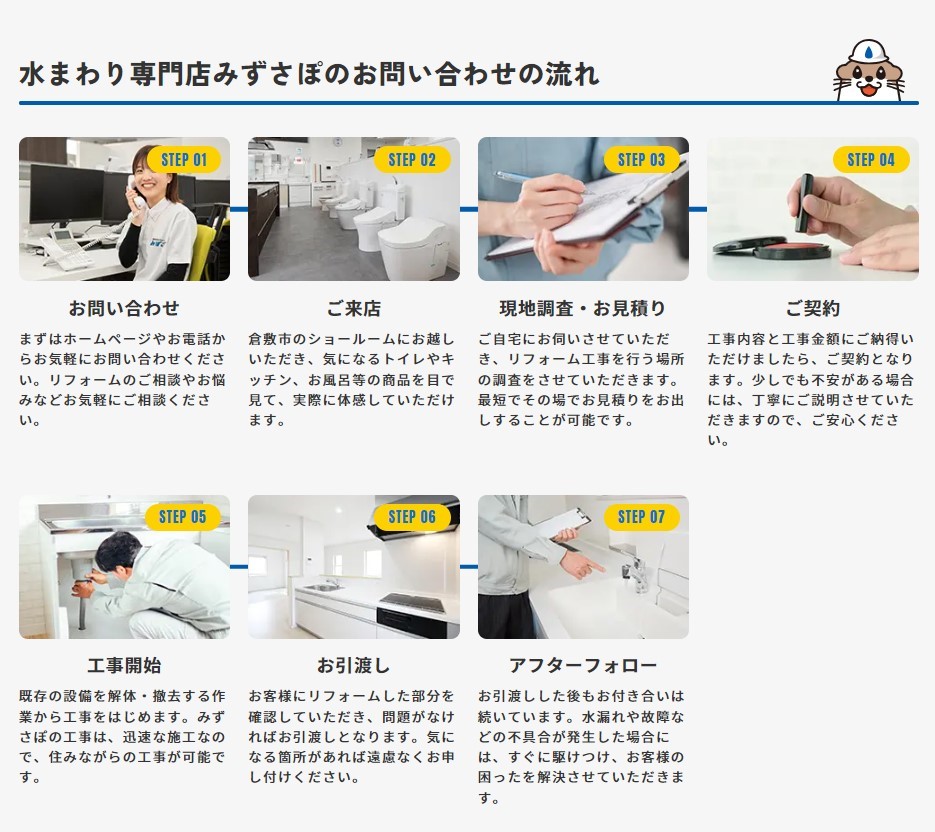 水まわり専門店みずさぽのお問い合わせの流れ

STEP 01

お問い合わせ

まずはホームページやお電話からお気軽にお問い合わせください。リフォームのご相談やお悩みなどお気軽にご相談ください。

STEP 02

ご来店

倉敷市のショールームにお越しいただき、気になるトイレやキッチン、お風呂等の商品を目で見て、実際に体感していただけます。

STEP 03

現地調査・お見積り

ご自宅にお伺いさせていただき、リフォーム工事を行う場所の調査をさせていただきます。最短でその場でお見積りをお出しすることが可能です。

STEP 04

ご契約

工事内容と工事金額にご納得いただけましたら、ご契約となります。少しでも不安がある場合には、丁寧にご説明させていただきますので、ご安心ください。

STEP 05

工事開始

既存の設備を解体・撤去する作業から工事をはじめます。みずさぽの工事は、迅速な施工なので、住みながらの工事が可能です。

STEP 06

お引渡し

お客様にリフォームした部分を確認していただき、問題がなければお引渡しとなります。気になる箇所があれば遠慮なくお申し付けください。

STEP 07

アフターフォロー

お引渡しした後もお付き合いは続いています。水漏れや故障などの不具合が発生した場合には、すぐに駆けつけ、お客様の困ったを解決させていただきます。